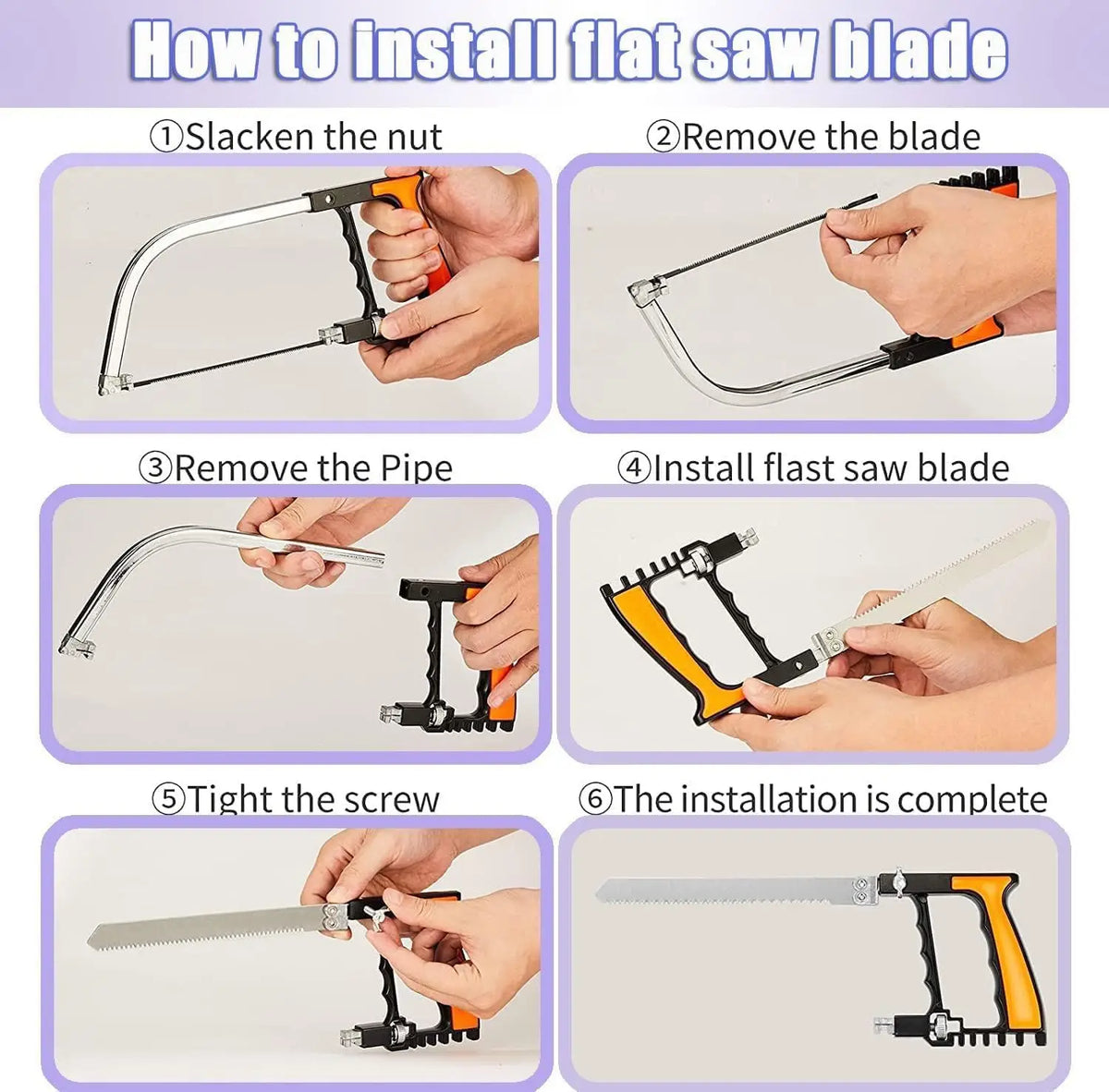 How to install flat saw blade

①Slacken the nut

②Remove the blade

③Remove the Pipe

④Install flast saw blade

⑤Tight the screw

⑥The installation is complete